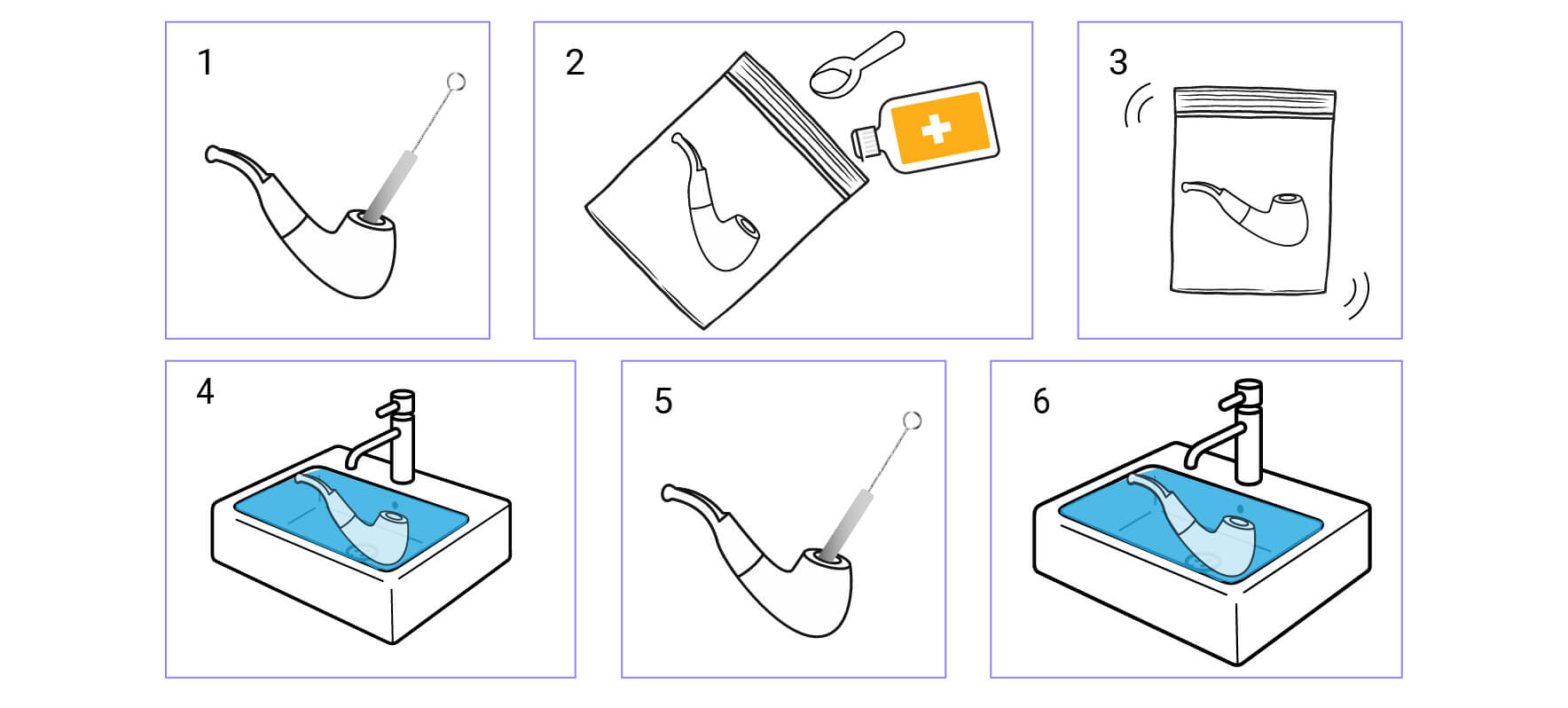 1

2

3

4

5

6