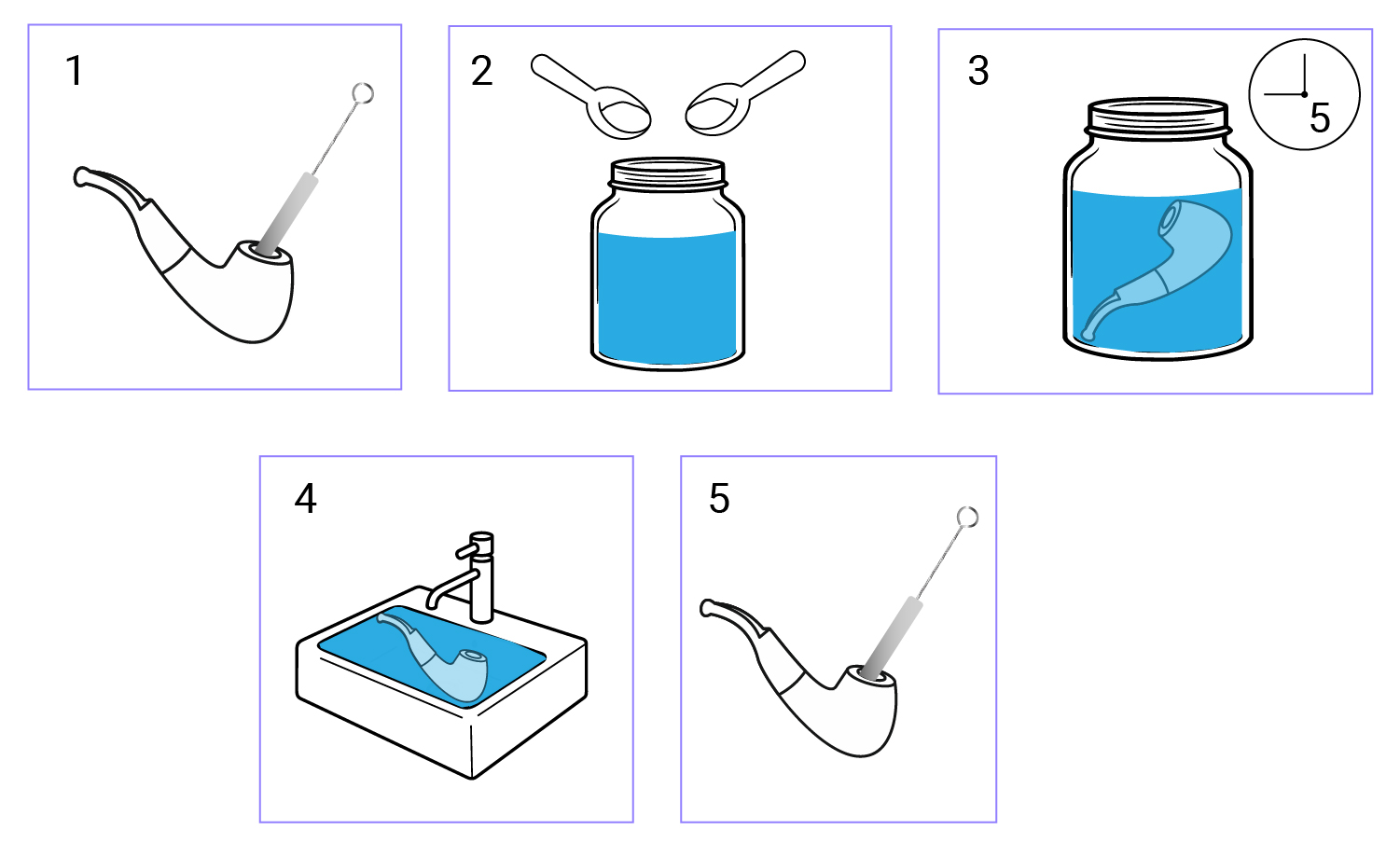 1

2

3

5

4

5