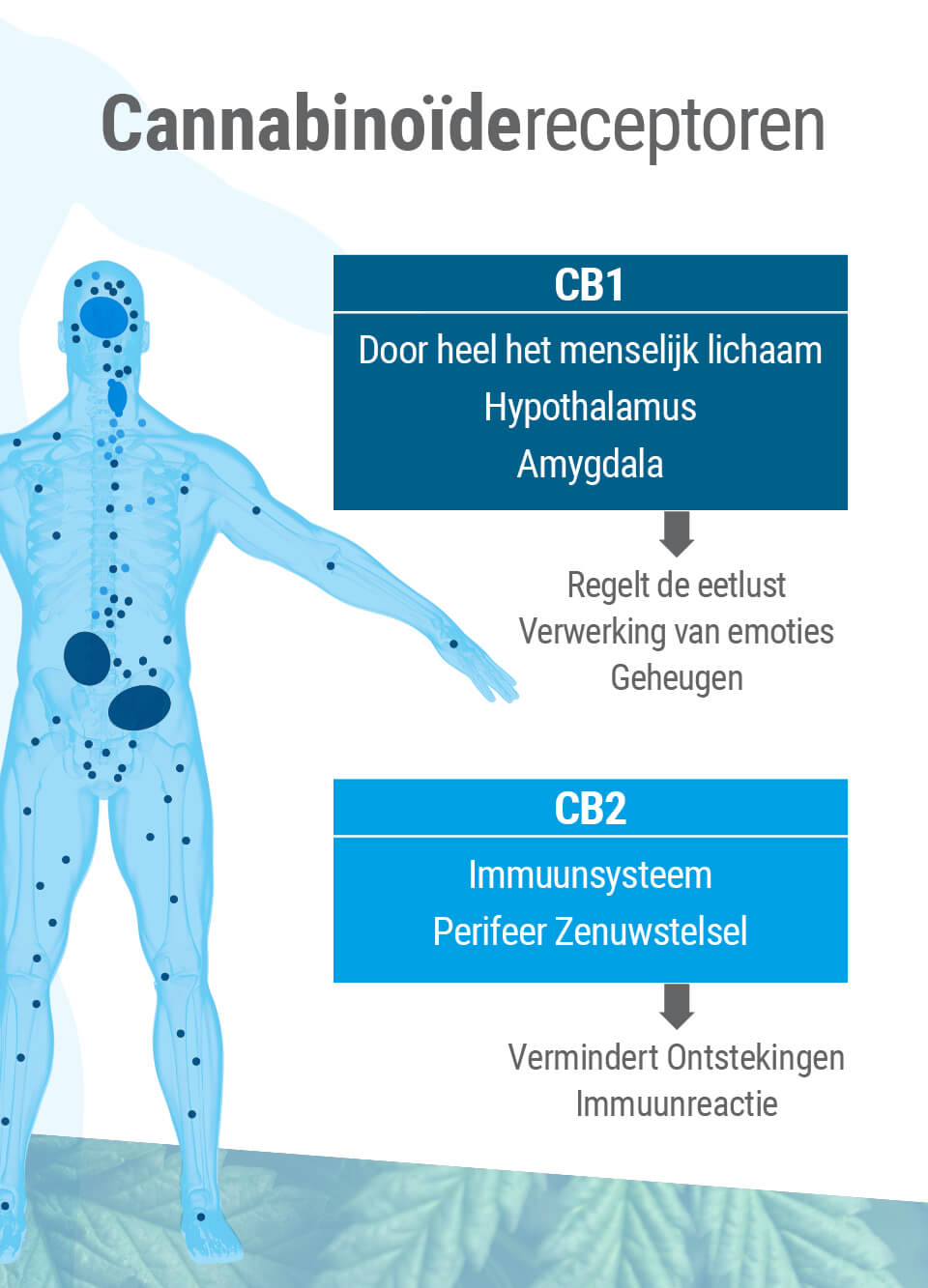 Cannabinoïdereceptoren

CB1

Door heel het menselijk lichaam
Hypothalamus
Amygdala

Regelt de eetlust
Verwerking van emoties
Geheugen

CB2

Immuunsysteem
Perifeer Zenuwstelsel

Vermindert Ontstekingen
Immuunreactie