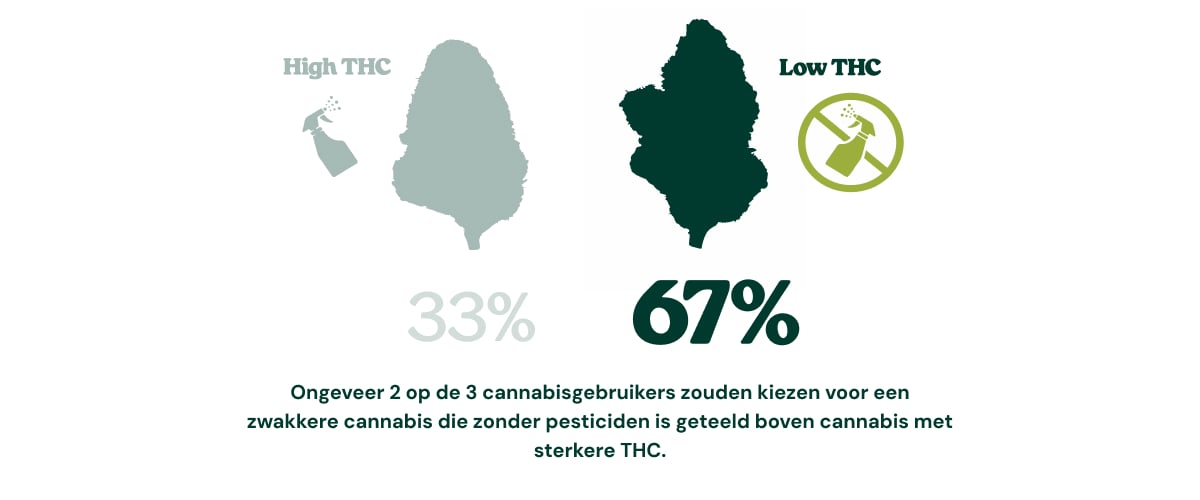 High THC

Low THC

33%

67%

Ongeveer 2 op de 3 cannabisgebruikers zouden kiezen voor een zwakkere cannabis die zonder pesticiden is geteeld boven cannabis met sterkere THC.