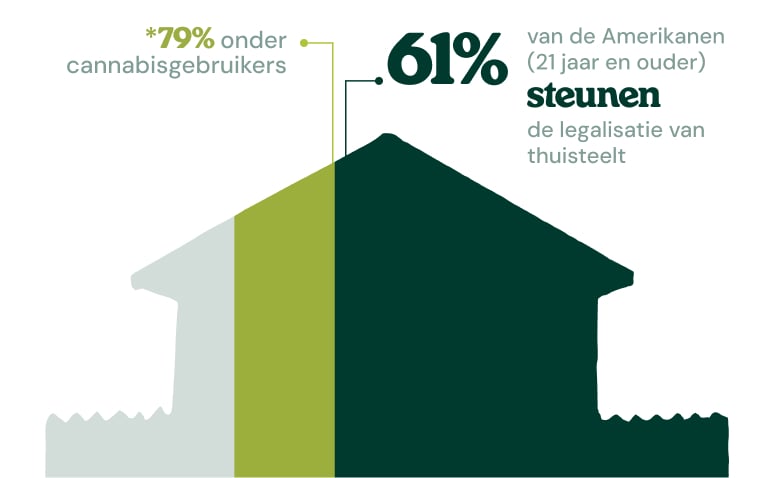 *79% onder cannabisgebruikers

61% van de Amerikanen (21 jaar en ouder) steunen de legalisatie van thuisteelt