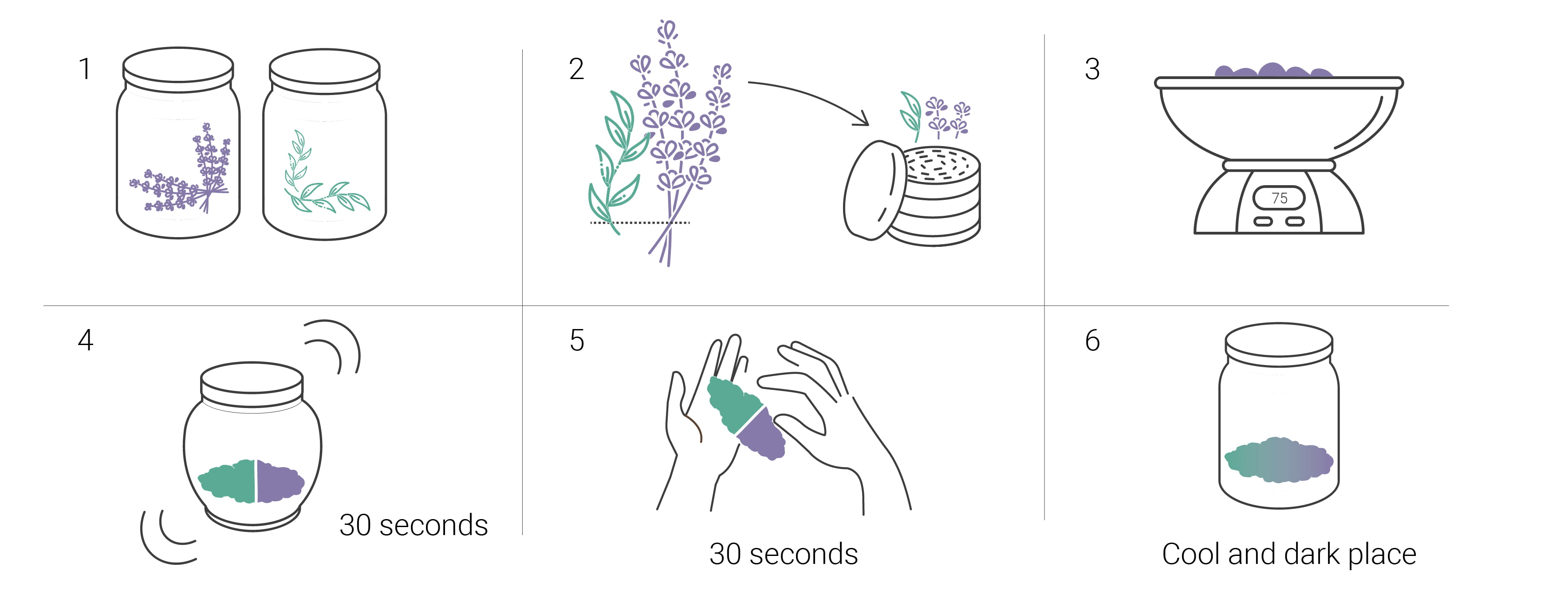 1

2

3

75

4

30 seconds

5

30 seconds

6

Cool and dark place