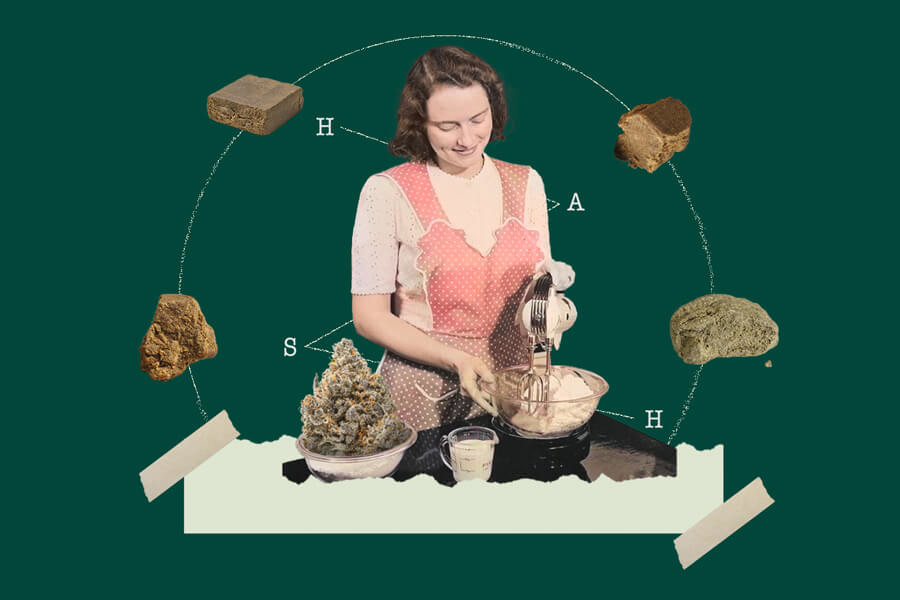 H

A

S

H